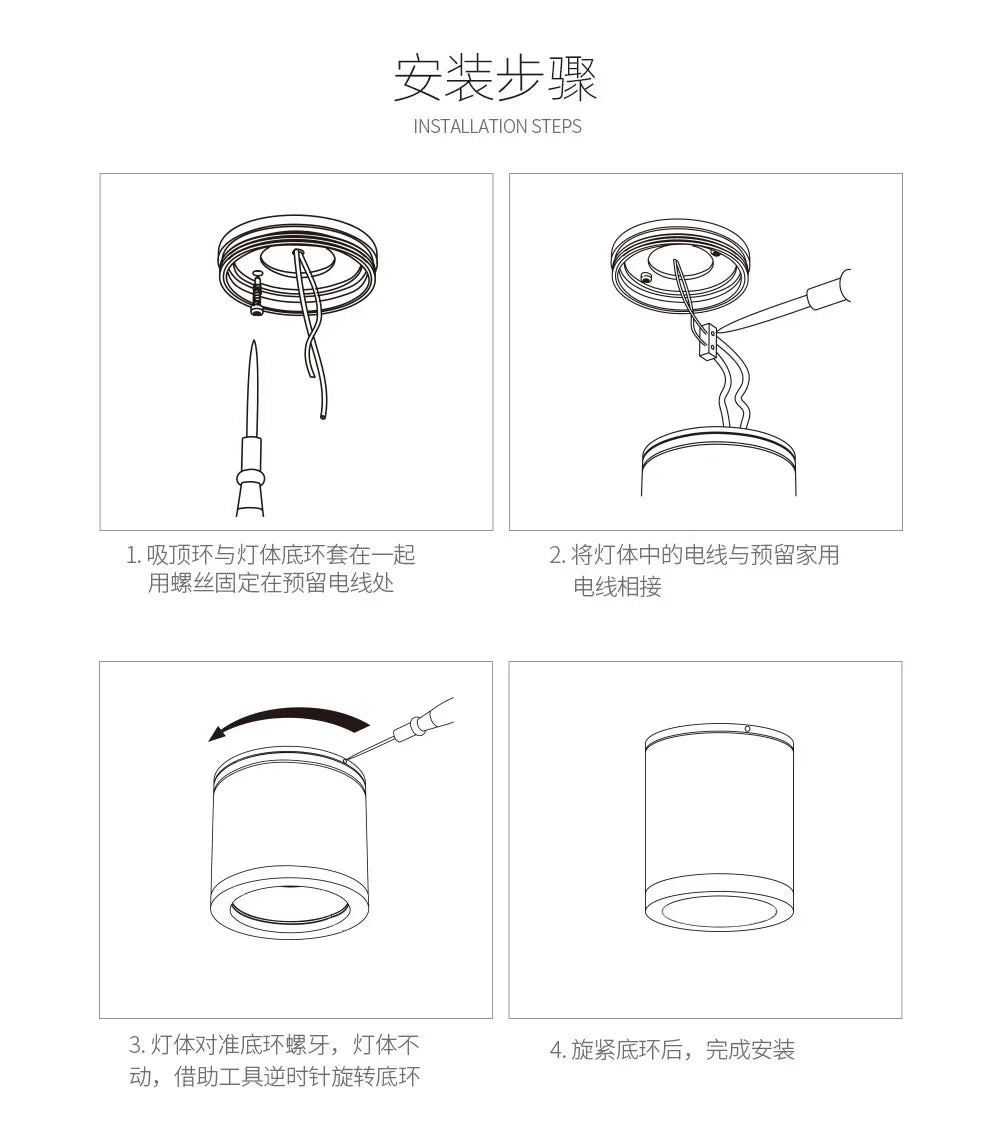 安装步骤
INSTALLATION STEPS

1. 吸顶环与灯体底环套在一起用螺丝固定在预留电线处

2. 将灯体中的电线与预留家用电线相接

3. 灯体对准底环螺牙，灯体不动，借助工具逆时针旋转底环

4. 旋紧底环后，完成安装