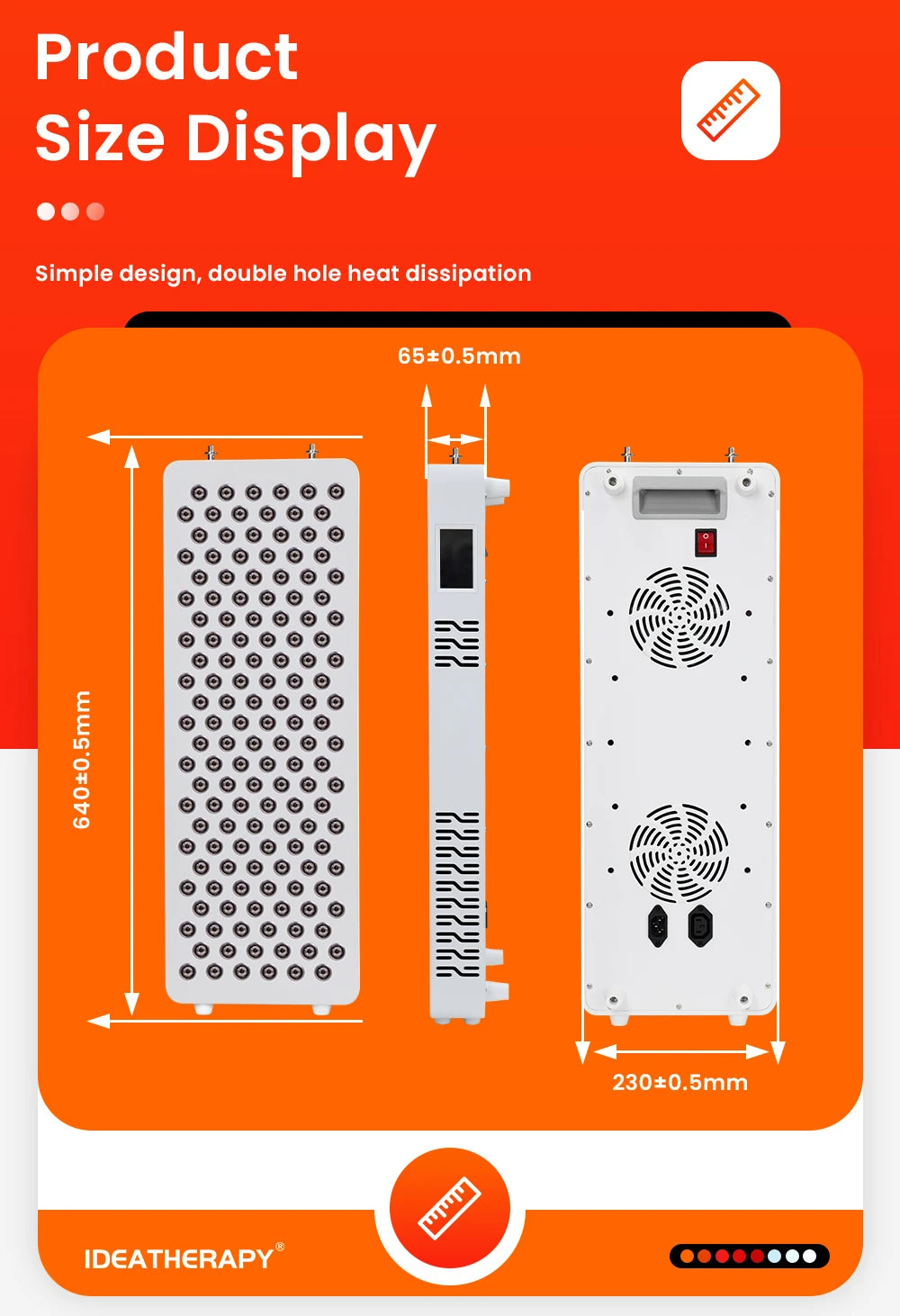 Product Size Display

Simple design, double hole heat dissipation

65±0.5mm

640±0.5mm

230±0.5mm

IDEATHERAPY®