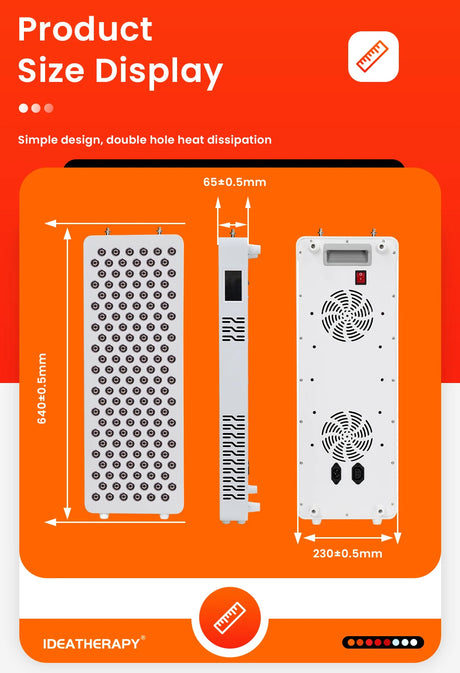 Product Size Display

Simple design, double hole heat dissipation

65±0.5mm

640±0.5mm

230±0.5mm

IDEATHERAPY®