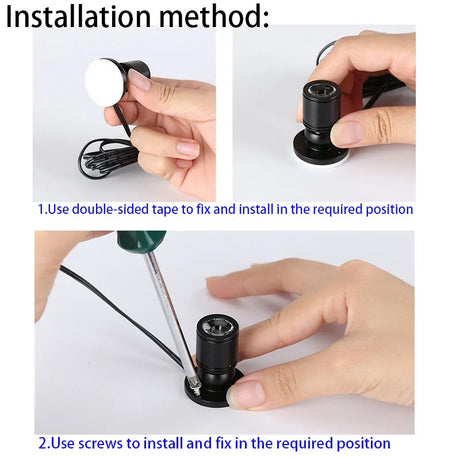 Installation method:

1.Use double-sided tape to fix and install in the required position

2.Use screws to install and fix in the required position