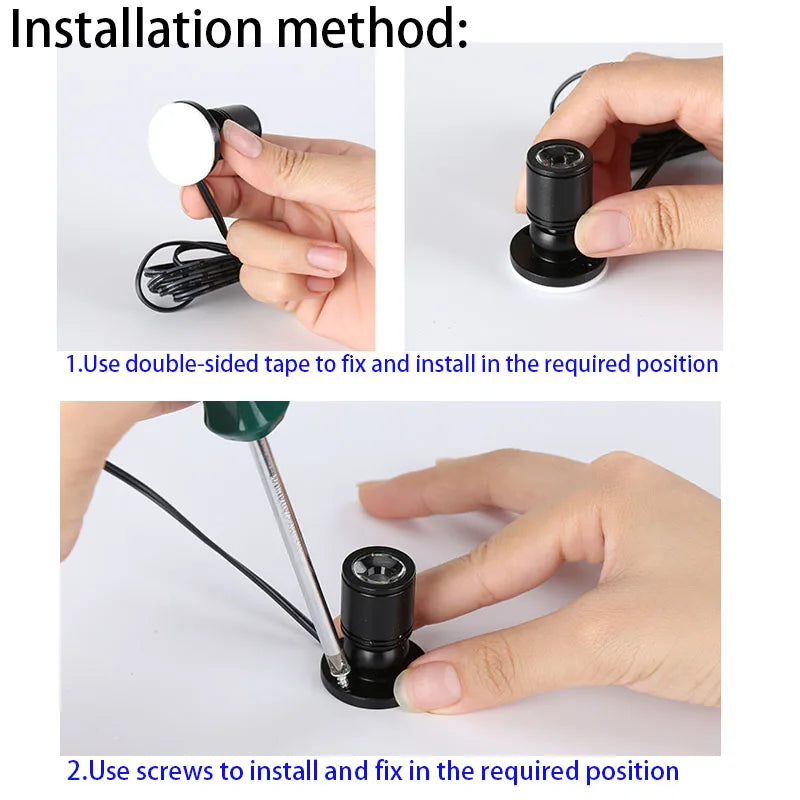 Installation method:

1.Use double-sided tape to fix and install in the required position

2.Use screws to install and fix in the required position