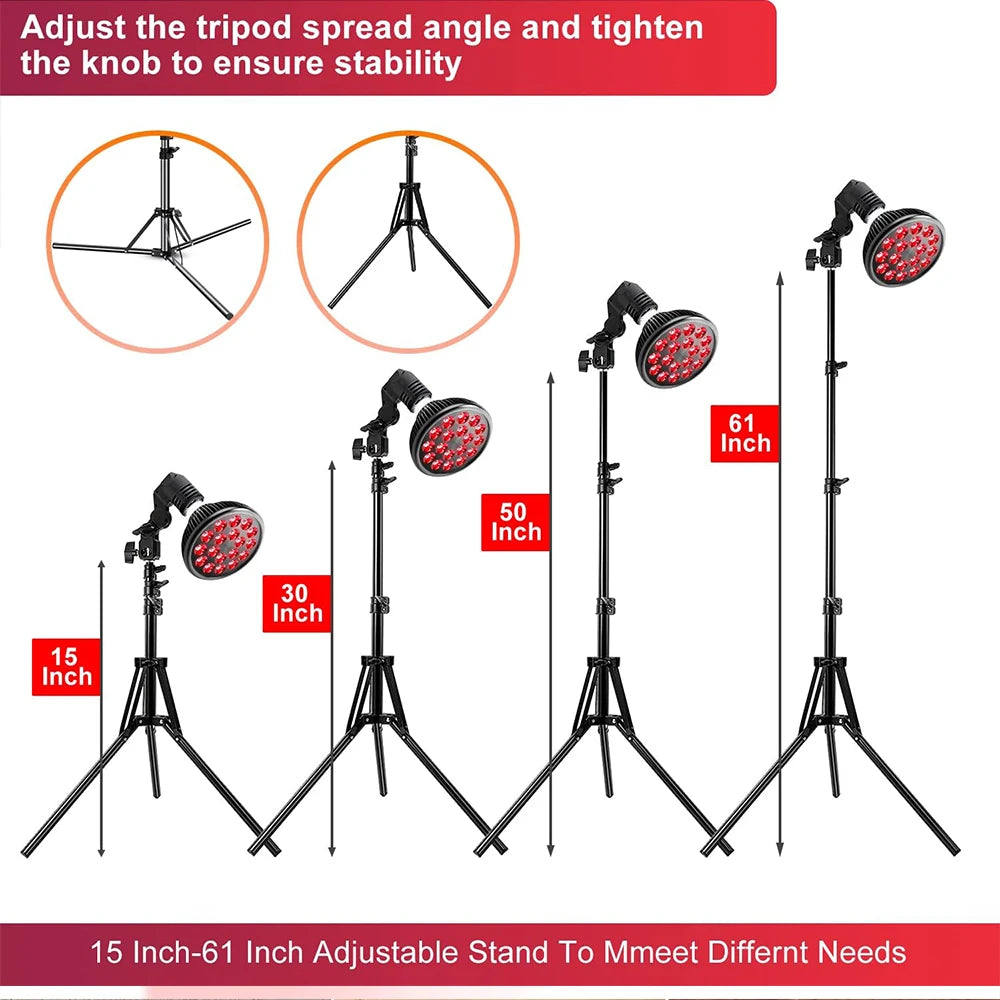 Adjust the tripod spread angle and tighten the knob to ensure stability

15 Inch

30 Inch

50 Inch

61 Inch

15 Inch-61 Inch Adjustable Stand To Mmeet Differnt Needs