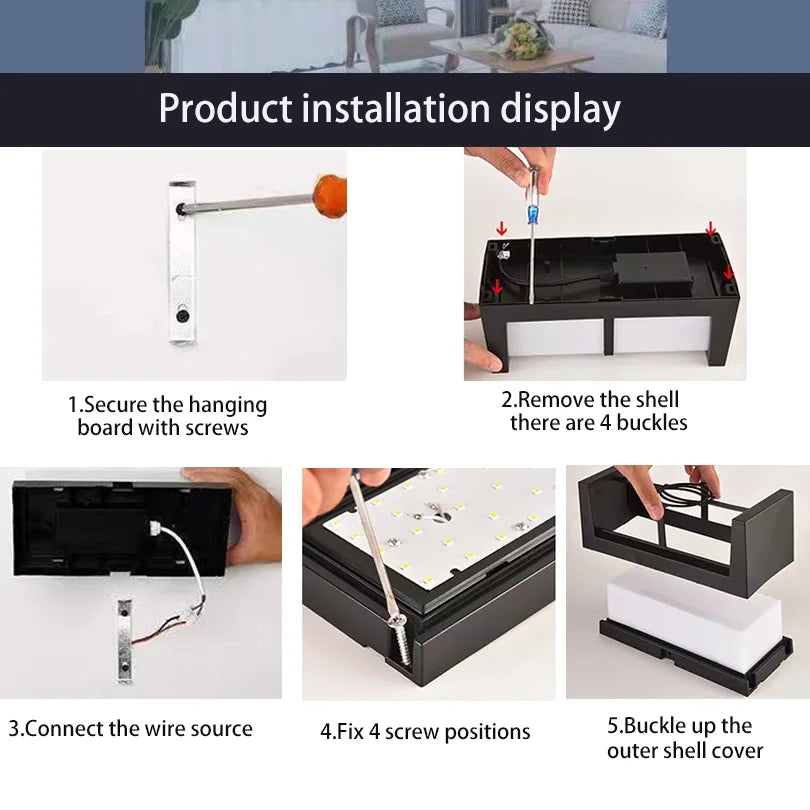 Product installation display

1.Secure the hanging board with screws

2.Remove the shell there are 4 buckles

3.Connect the wire source

4.Fix 4 screw positions

5.Buckle up the outer shell cover