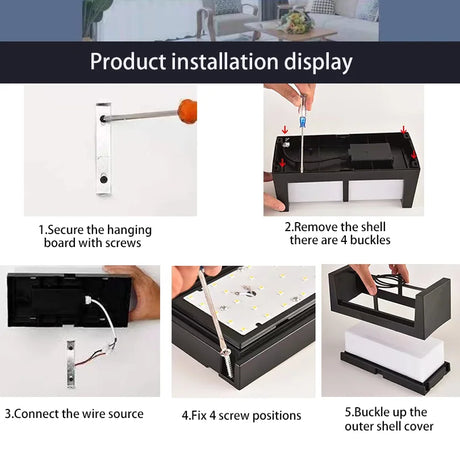 Product installation display

1.Secure the hanging board with screws

2.Remove the shell there are 4 buckles

3.Connect the wire source

4.Fix 4 screw positions

5.Buckle up the outer shell cover