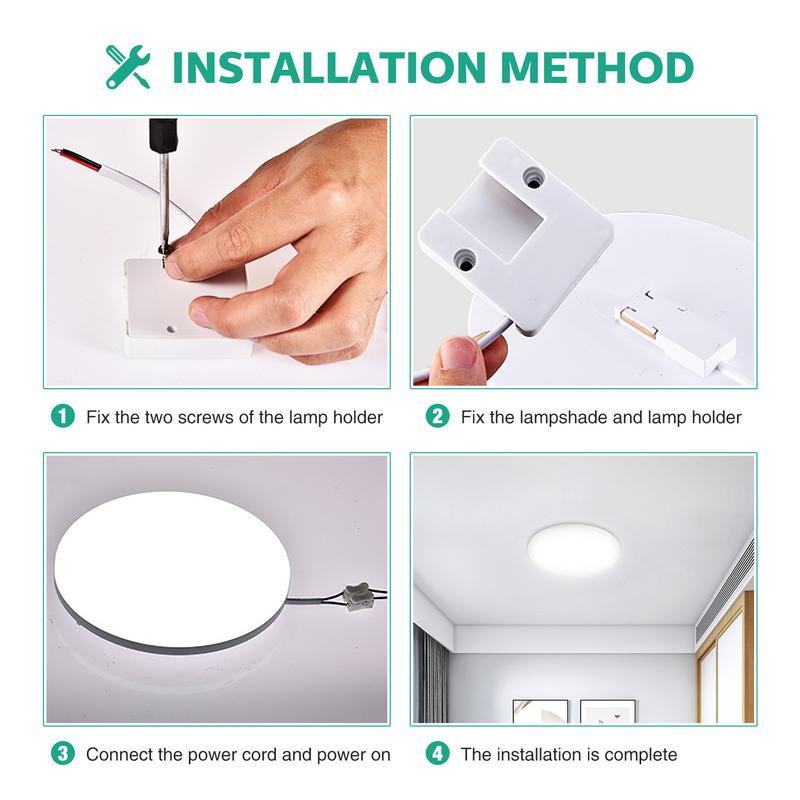 INSTALLATION METHOD

1 Fix the two screws of the lamp holder

2 Fix the lampshade and lamp holder

3 Connect the power cord and power on

4 The installation is complete