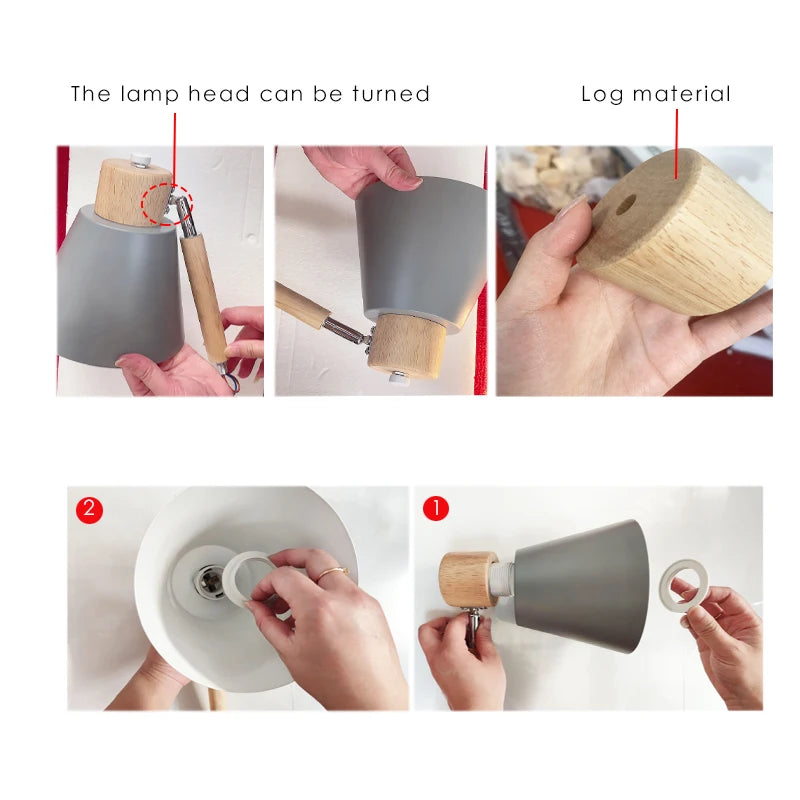 The lamp head can be turned

Log material

2

1