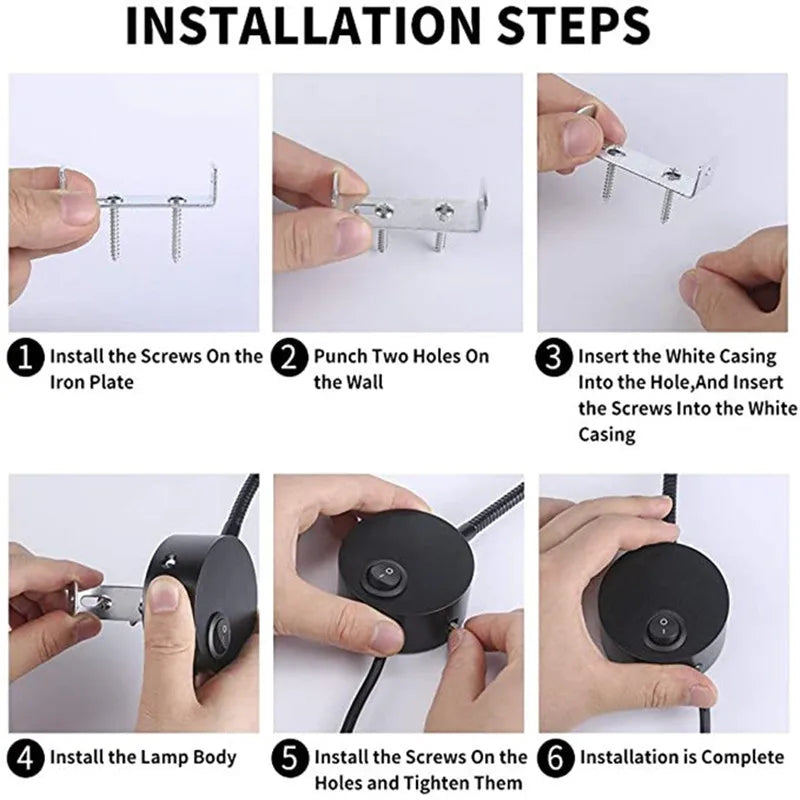 INSTALLATION STEPS

1 Install the Screws On the Iron Plate

2 Punch Two Holes On the Wall

3 Insert the White Casing Into the Hole,And Insert the Screws Into the White Casing

4 Install the Lamp Body

5 Install the Screws On the Holes and Tighten Them

6 Installation is Complete