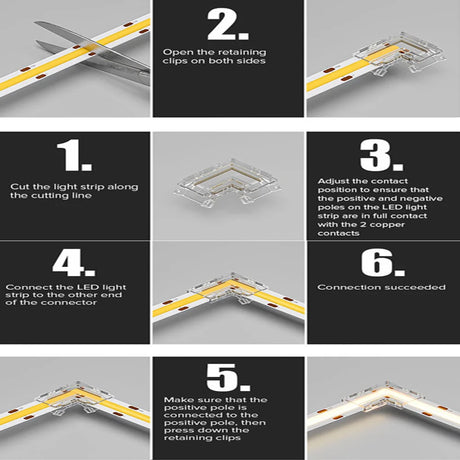 2.

Open the retaining clips on both sides

1.

Cut the light strip along the cutting line

3.

Adjust the contact position to ensure that the positive and negative poles on the LED light strip are in full contact with the 2 copper contacts

4.

Connect the LED light strip to the other end of the connector

6.

Connection succeeded

5.

Make sure that the positive pole is connected to the positive pole, then press down the retaining clips