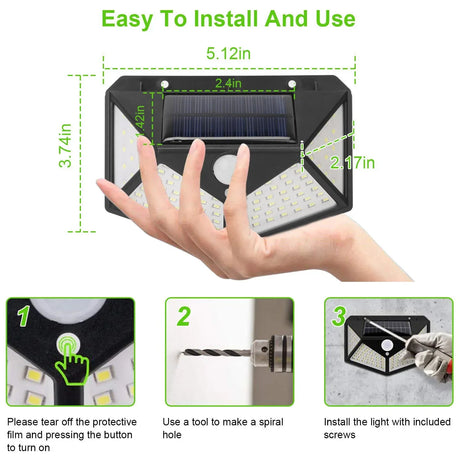 Easy To Install And Use

5.12in

2.4in

1.42in

3.74in

2.17in

1

2

3

Please tear off the protective film and pressing the button to turn on

Use a tool to make a spiral hole

Install the light with included screws