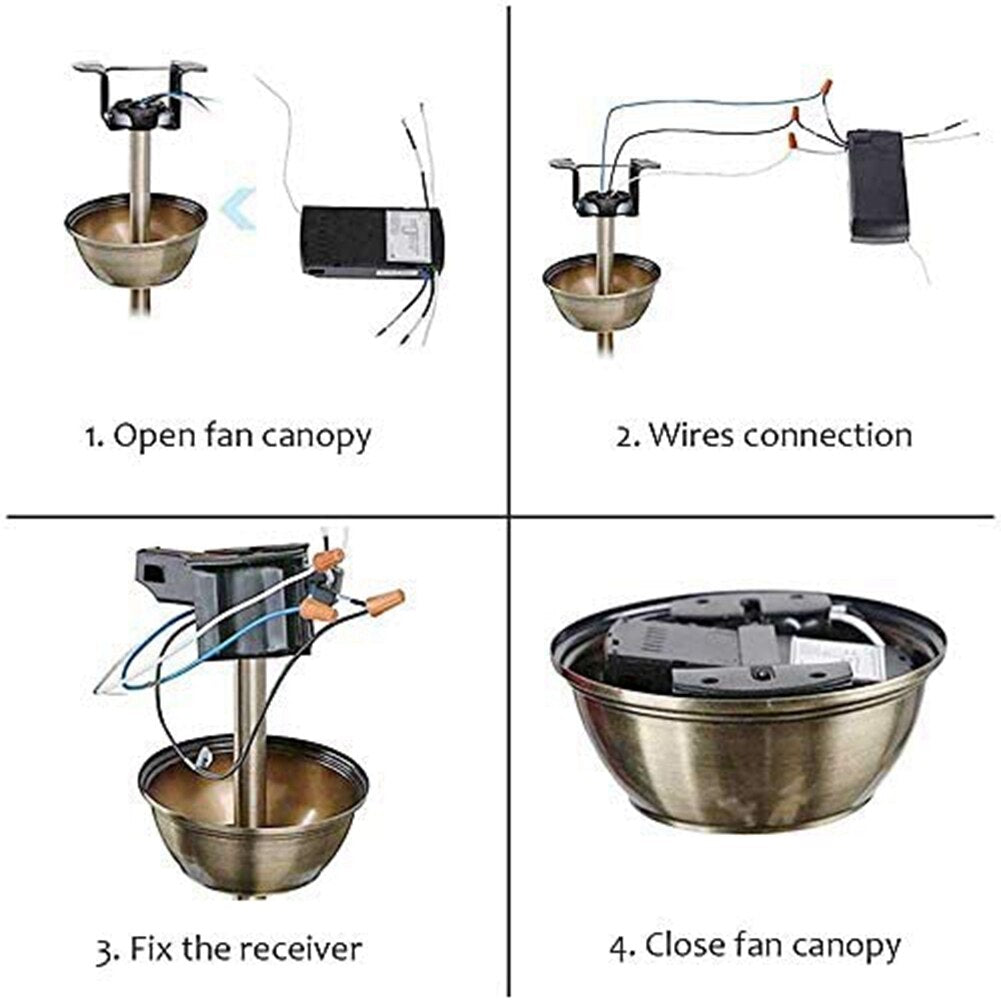 1. Open fan canopy

2. Wires connection

3. Fix the receiver

4. Close fan canopy