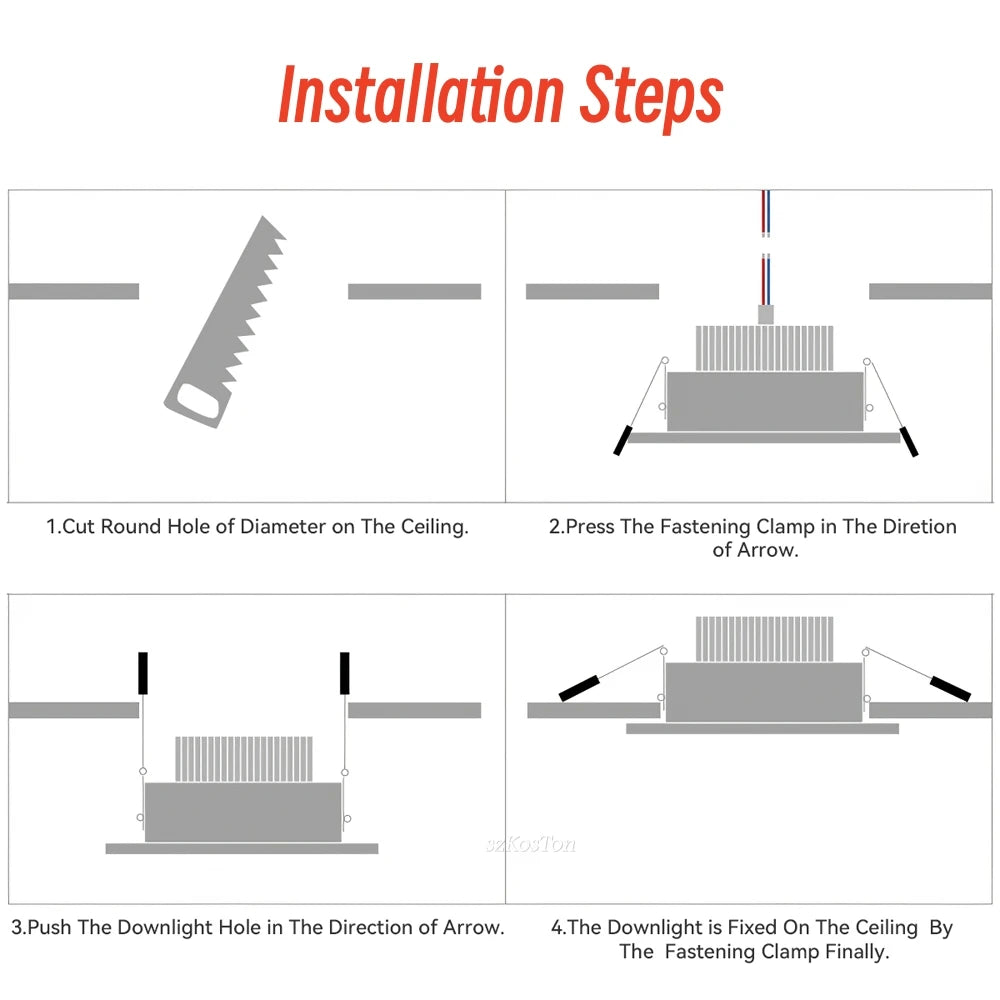 Installation Steps

1.Cut Round Hole of Diameter on The Ceiling.

2.Press The Fastening Clamp in The Diretion of Arrow.

szKosTon

3.Push The Downlight Hole in The Direction of Arrow.

4.The Downlight is Fixed On The Ceiling By The Fastening Clamp Finally.