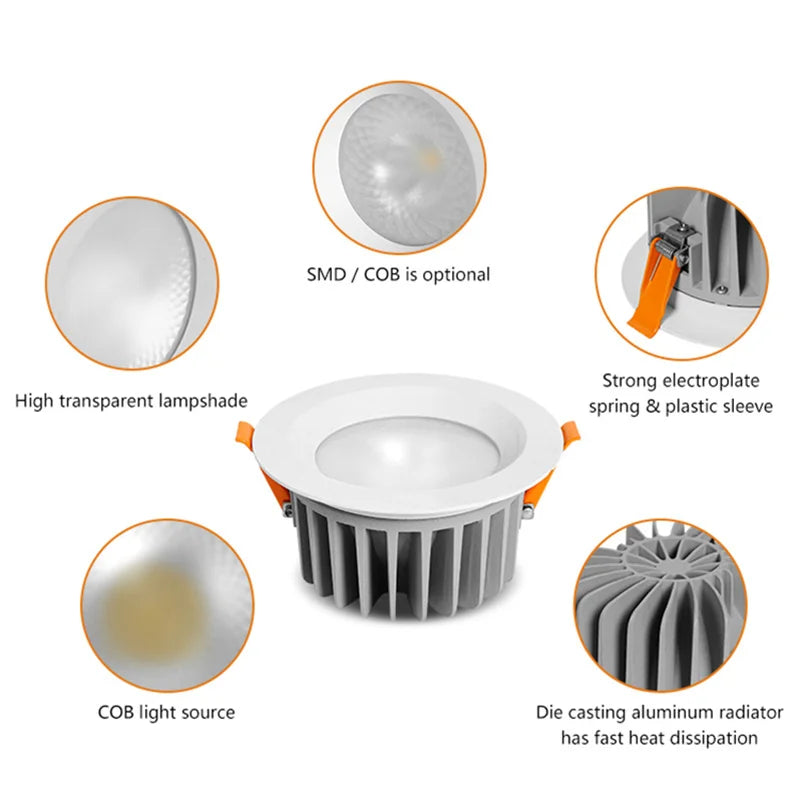 SMD / COB is optional

High transparent lampshade

Strong electroplate spring & plastic sleeve

COB light source

Die casting aluminum radiator has fast heat dissipation