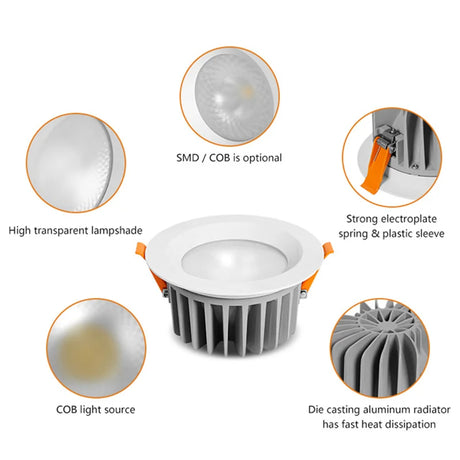 SMD / COB is optional

High transparent lampshade

Strong electroplate spring & plastic sleeve

COB light source

Die casting aluminum radiator has fast heat dissipation