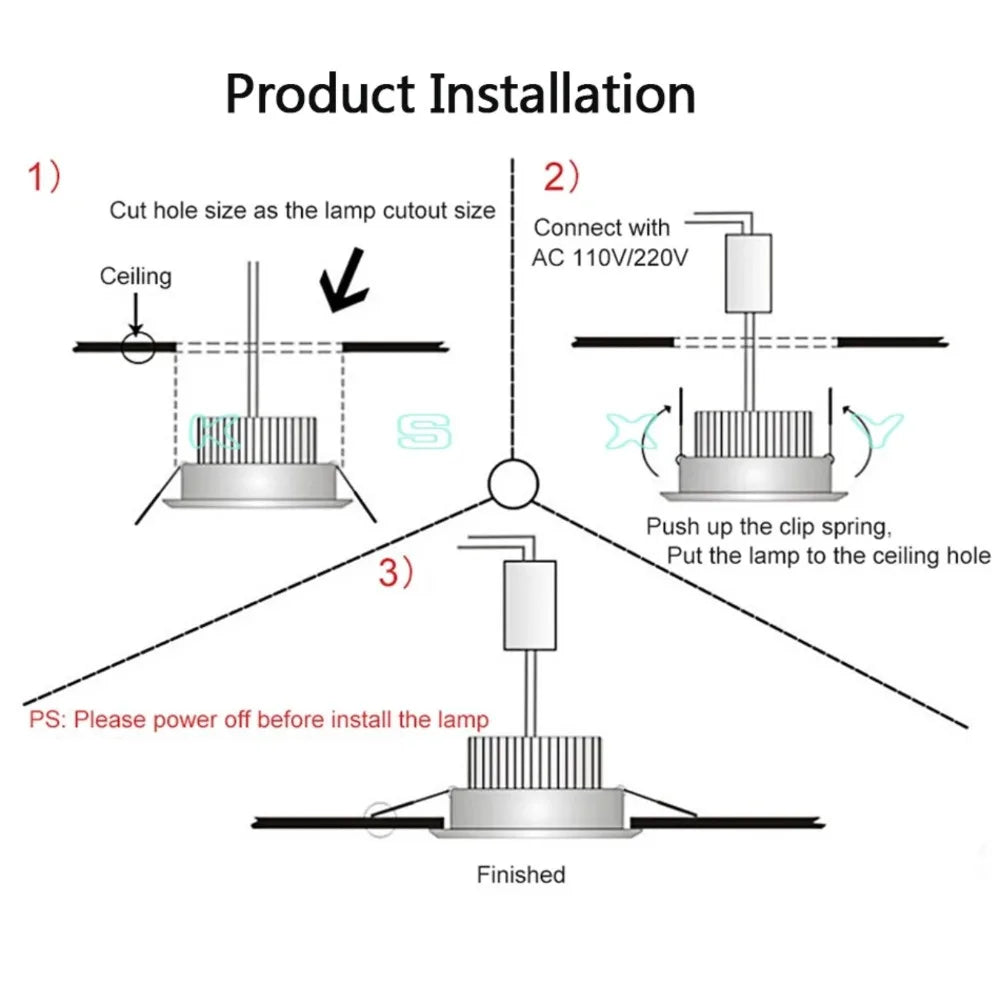 Product Installation

1)

Cut hole size as the lamp cutout size

Ceiling

K S X Y

2)

Connect with AC 110V/220V

Push up the clip spring, Put the lamp to the ceiling hole

3)

PS: Please power off before install the lamp

Finished