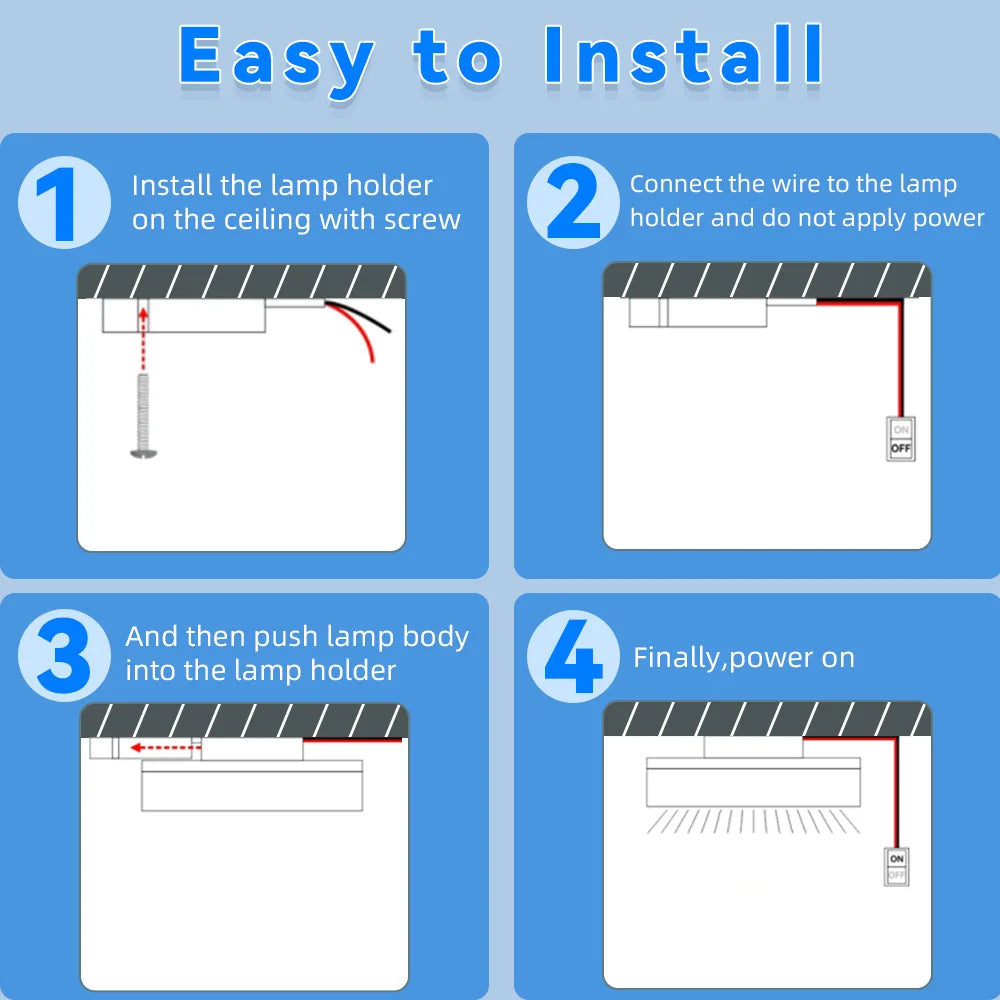 Easy to Install

1 Install the lamp holder on the ceiling with screw

2 Connect the wire to the lamp holder and do not apply power

ON
OFF

3 And then push lamp body into the lamp holder

4 Finally,power on

ON
OFF