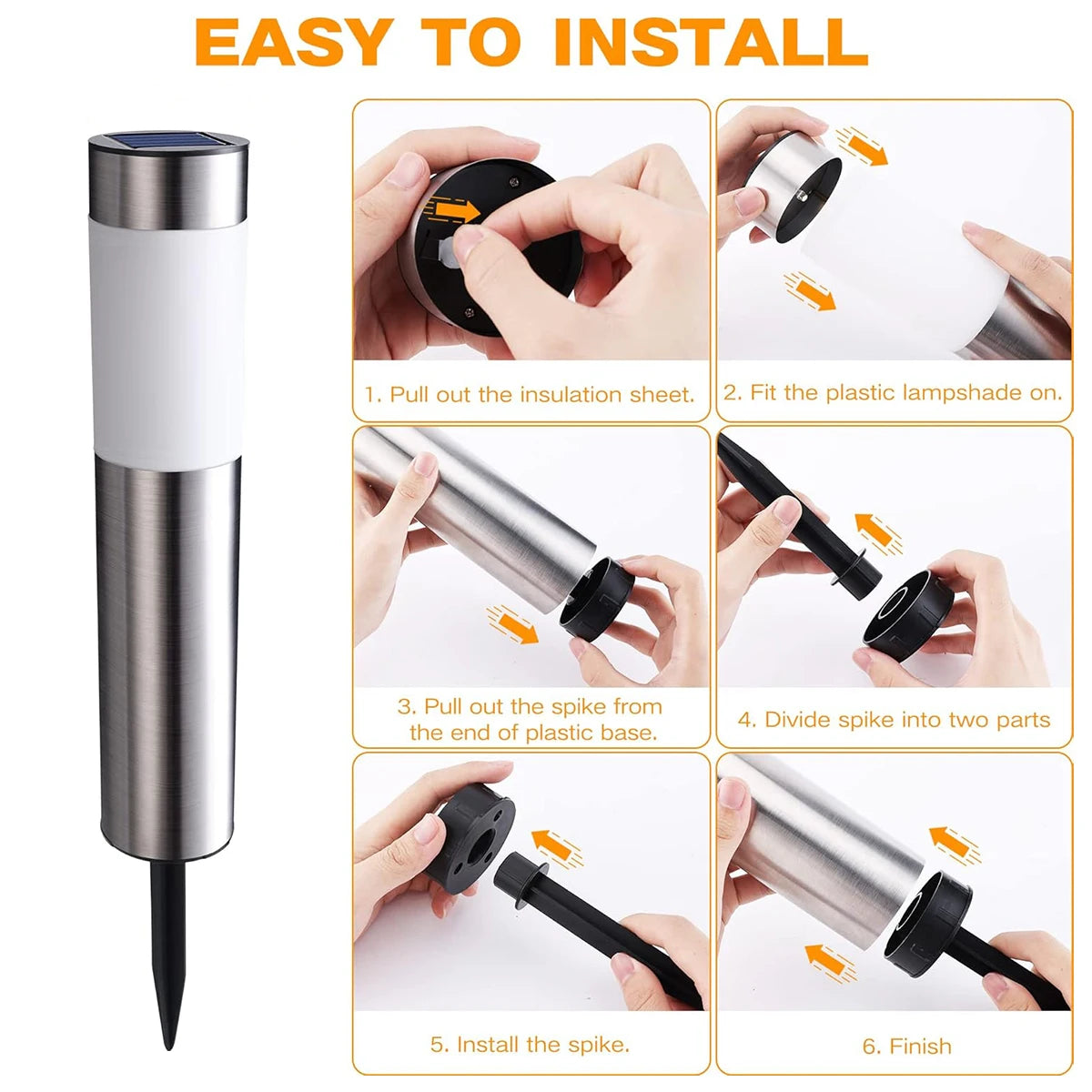 EASY TO INSTALL

1. Pull out the insulation sheet.

2. Fit the plastic lampshade on.

3. Pull out the spike from the end of plastic base.

4. Divide spike into two parts

5. Install the spike.

6. Finish