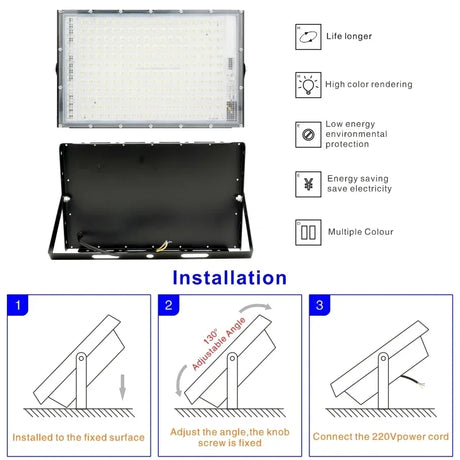 Life longer

High color rendering

Low energy environmental protection

Energy saving save electricity

Multiple Colour

Installation

1

Installed to the fixed surface

2

130° Adjustable Angle

Adjust the angle,the knob screw is fixed

3

Connect the 220Vpower cord