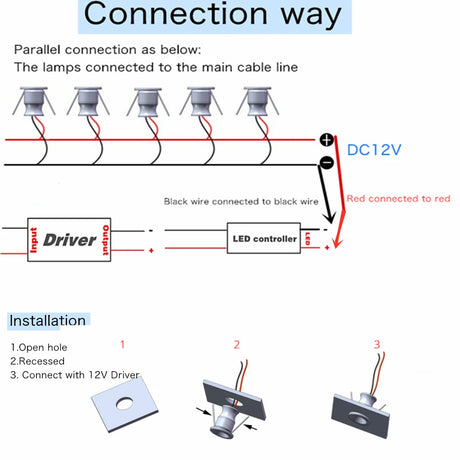 Connection way

Parallel connection as below:
The lamps connected to the main cable line

+
-
DC12V

Black wire connected to black wire

Red connected to red

Input
Driver
Output
-
+

LED controller
LED
-
+

Installation

1.Open hole
2.Recessed
3. Connect with 12V Driver

1

2

3