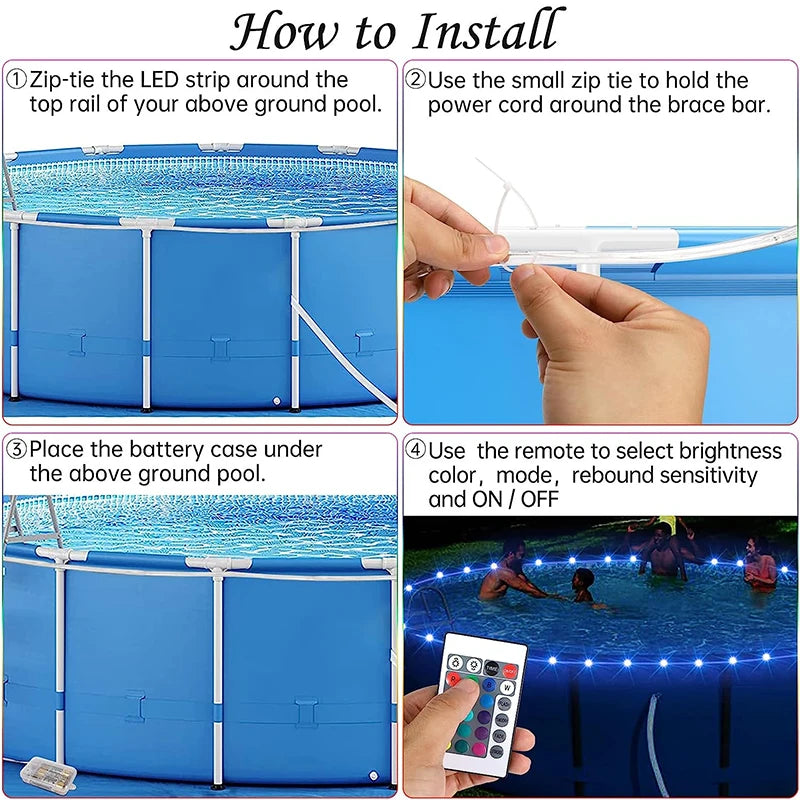 How to Install

①Zip-tie the LED strip around the top rail of your above ground pool.

②Use the small zip tie to hold the power cord around the brace bar.

③Place the battery case under the above ground pool.

④Use the remote to select brightness color, mode, rebound sensitivity and ON / OFF

R G B W