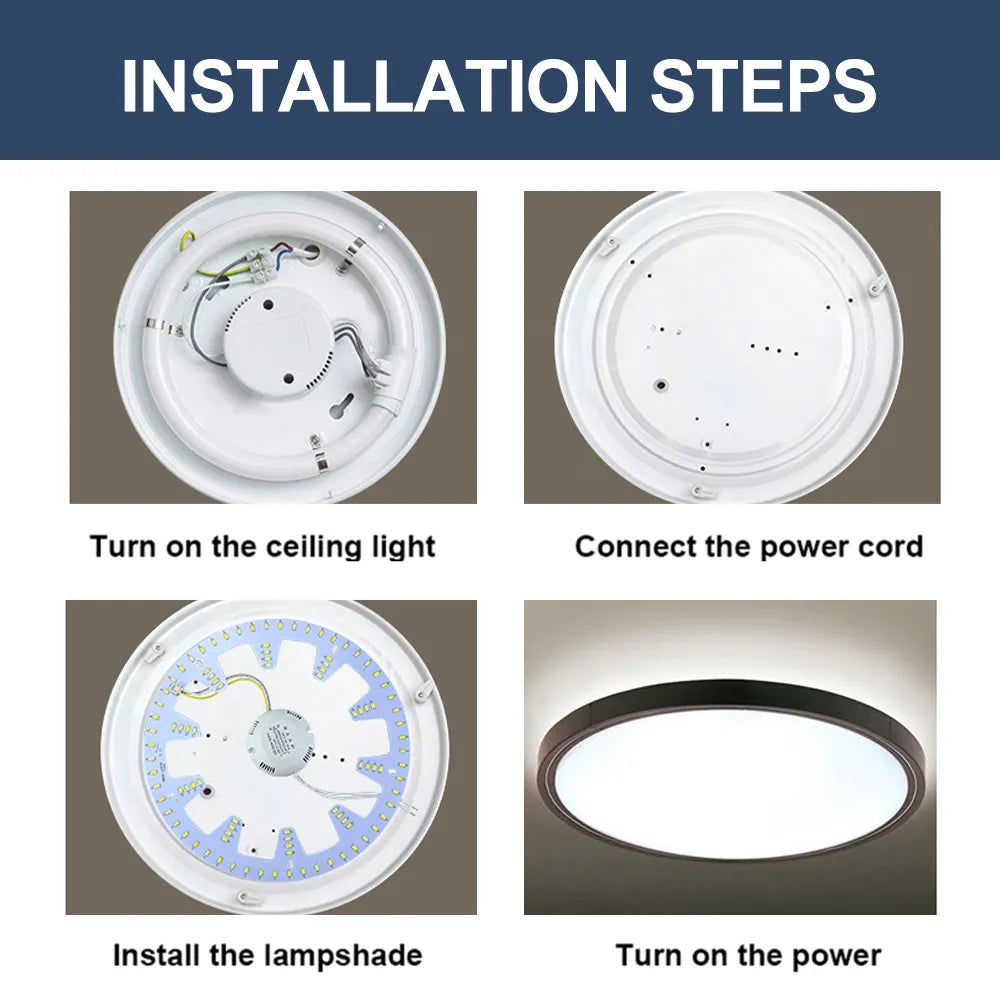 INSTALLATION STEPS

Turn on the ceiling light

Connect the power cord

Install the lampshade

Turn on the power