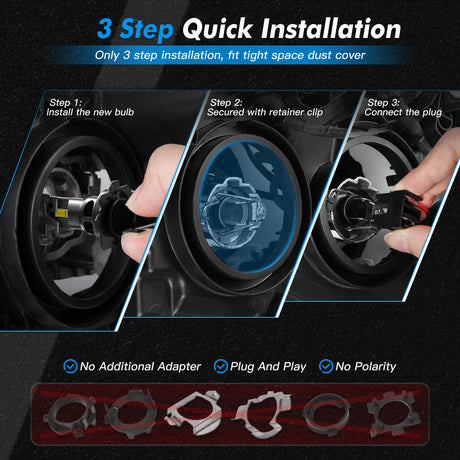 3 Step Quick Installation

Only 3 step installation, fit tight space dust cover

Step 1:
Install the new bulb

Step 2:
Secured with retainer clip

Step 3:
Connect the plug

No Additional Adapter

Plug And Play

No Polarity