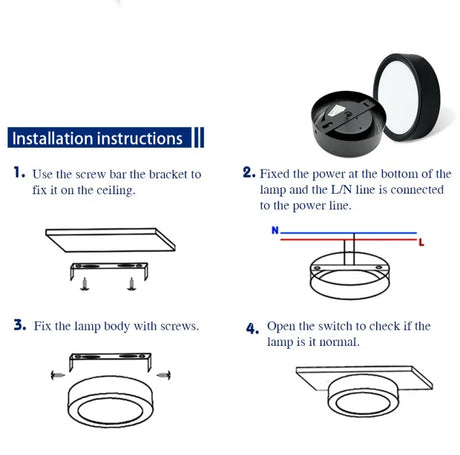 Installation instructions

1. Use the screw bar the bracket to fix it on the ceiling.

2. Fixed the power at the bottom of the lamp and the L/N line is connected to the power line.

N

L

3. Fix the lamp body with screws.

4. Open the switch to check if the lamp is it normal.