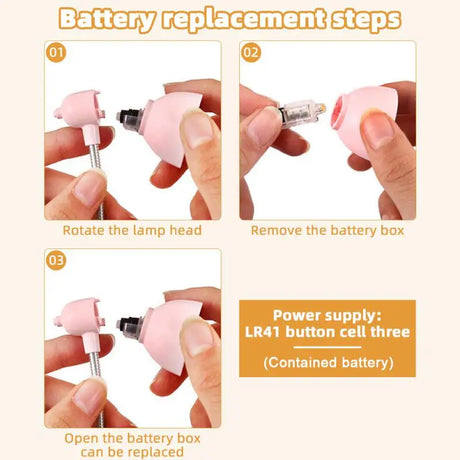 Battery replacement steps

01

Rotate the lamp head

02

Remove the battery box

03

Open the battery box can be replaced

Power supply:
LR41 button cell three

(Contained battery)