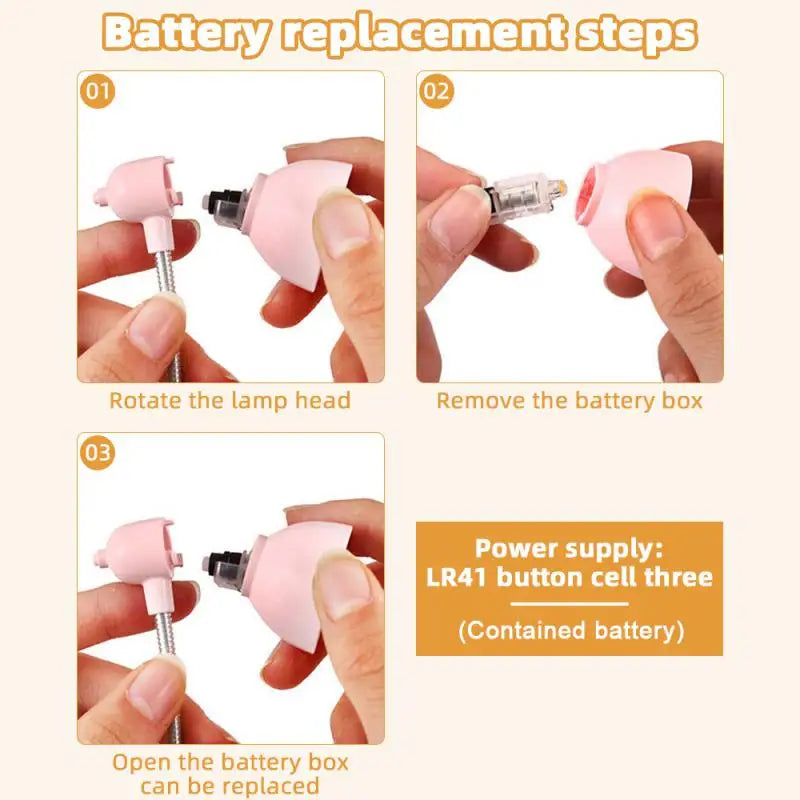 Battery replacement steps

01

Rotate the lamp head

02

Remove the battery box

03

Open the battery box can be replaced

Power supply:
LR41 button cell three

(Contained battery)