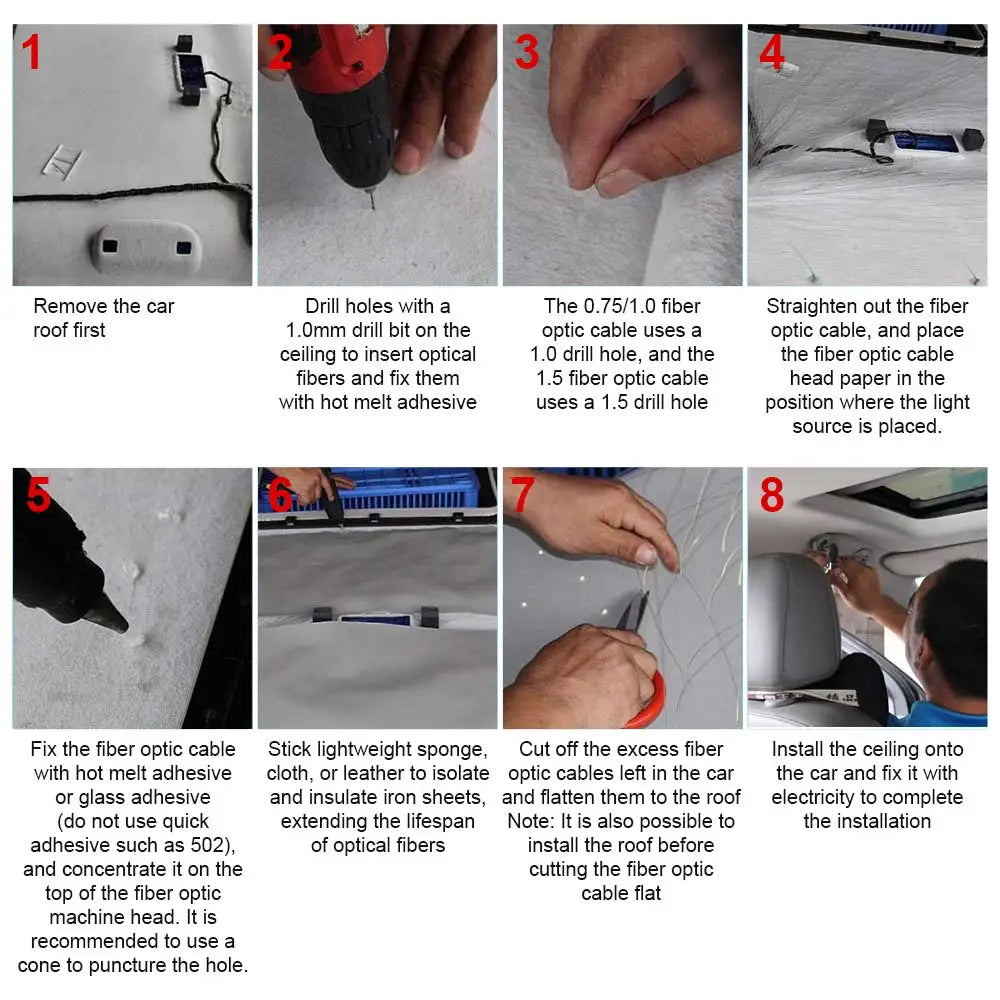 1

Remove the car roof first

2

Drill holes with a 1.0mm drill bit on the ceiling to insert optical fibers and fix them with hot melt adhesive

3

The 0.75/1.0 fiber optic cable uses a 1.0 drill hole, and the 1.5 fiber optic cable uses a 1.5 drill hole

4

Straighten out the fiber optic cable, and place the fiber optic cable head paper in the position where the light source is placed.

5

Fix the fiber optic cable with hot melt adhesive or glass adhesive (do not use quick adhesive such as 502), and concentrate it on the top of the fiber optic machine head. It is recommended to use a cone to puncture the hole.

6

Stick lightweight sponge, cloth, or leather to isolate and insulate iron sheets, extending the lifespan of optical fibers

7

Cut off the excess fiber optic cables left in the car and flatten them to the roof
Note: It is also possible to install the roof before cutting the fiber optic cable flat

8

Install the ceiling onto the car and fix it with electricity to complete the installation