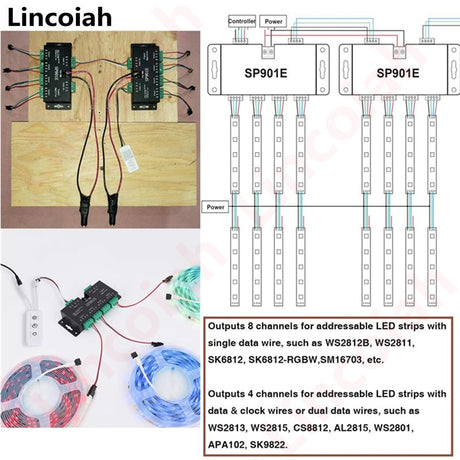 Lincoiah

Controller

Power

SP901E

SP901E

Power

Outputs 8 channels for addressable LED strips with single data wire, such as WS2812B, WS2811, SK6812, SK6812-RGBW,SM16703, etc.

Outputs 4 channels for addressable LED strips with data & clock wires or dual data wires, such as WS2813, WS2815, CS8812, AL2815, WS2801, APA102, SK9822.