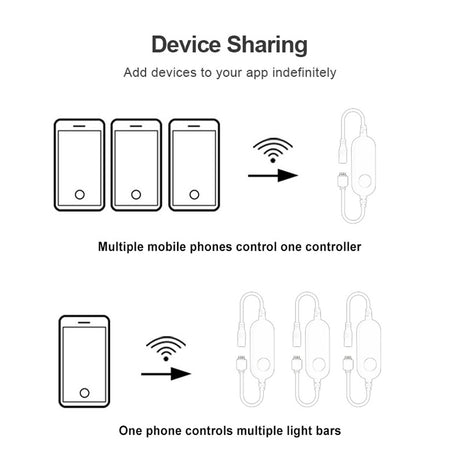 Device Sharing

Add devices to your app indefinitely

Multiple mobile phones control one controller

One phone controls multiple light bars