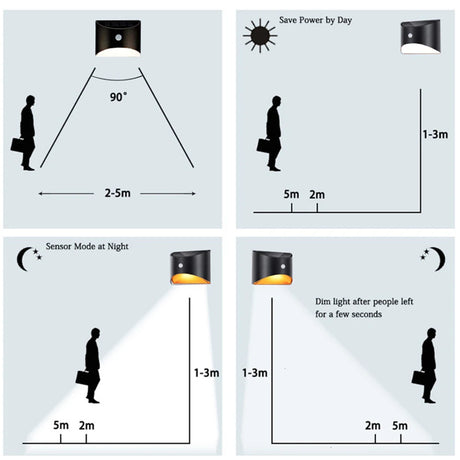 90°

2-5m

Save Power by Day

1-3m

5m 2m

Sensor Mode at Night

1-3m

5m 2m

Dim light after people left for a few seconds

1-3m

2m 5m