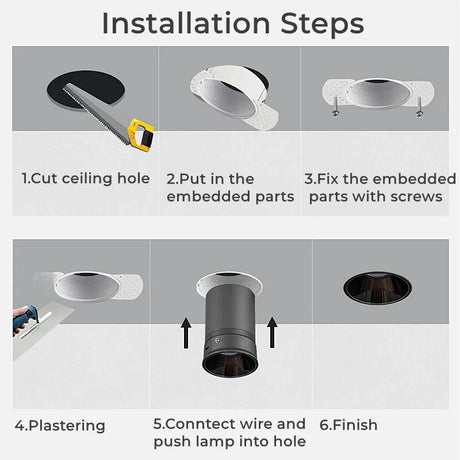 Installation Steps

1.Cut ceiling hole

2.Put in the embedded parts

3.Fix the embedded parts with screws

4.Plastering

5.Conntect wire and push lamp into hole

6.Finish