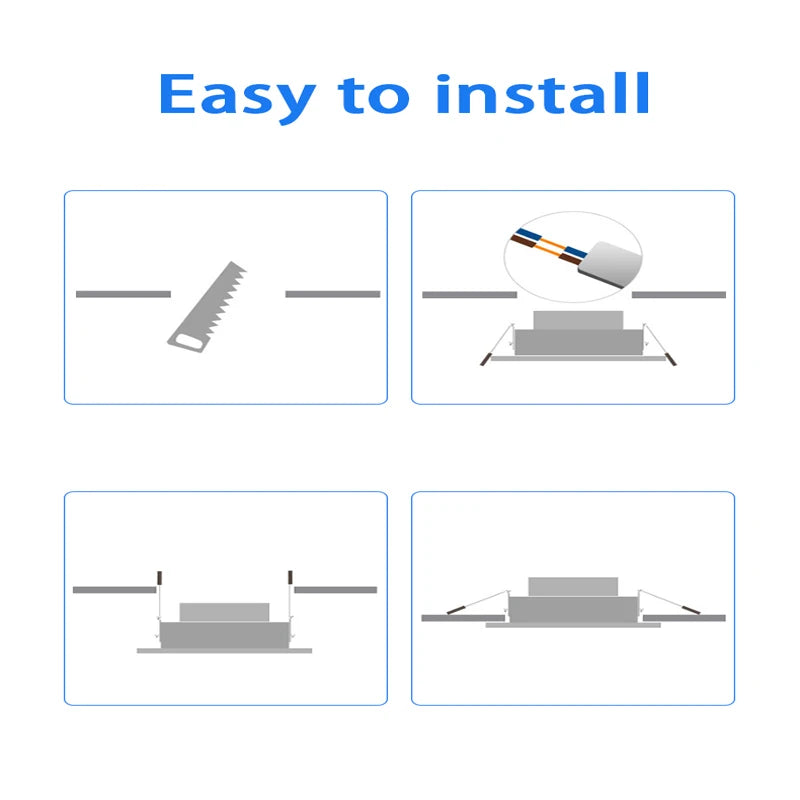 Easy to install