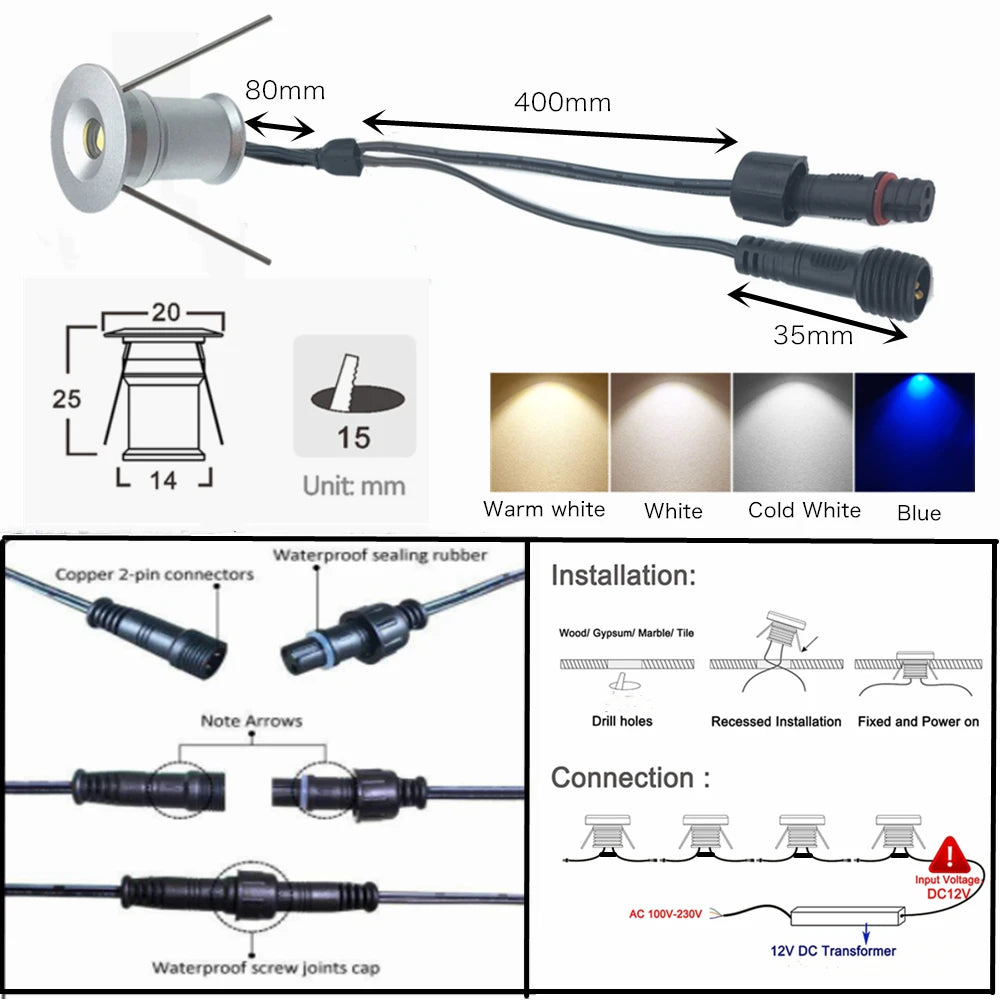 80mm

400mm

35mm

20

25

14

15

Unit: mm

Warm white

White

Cold White

Blue

Copper 2-pin connectors

Waterproof sealing rubber

Note Arrows

Waterproof screw joints cap

Installation:

Wood/ Gypsum/ Marble/ Tile

Drill holes

Recessed Installation

Fixed and Power on

Connection :

Input Voltage DC12V

AC 100V-230V

12V DC Transformer