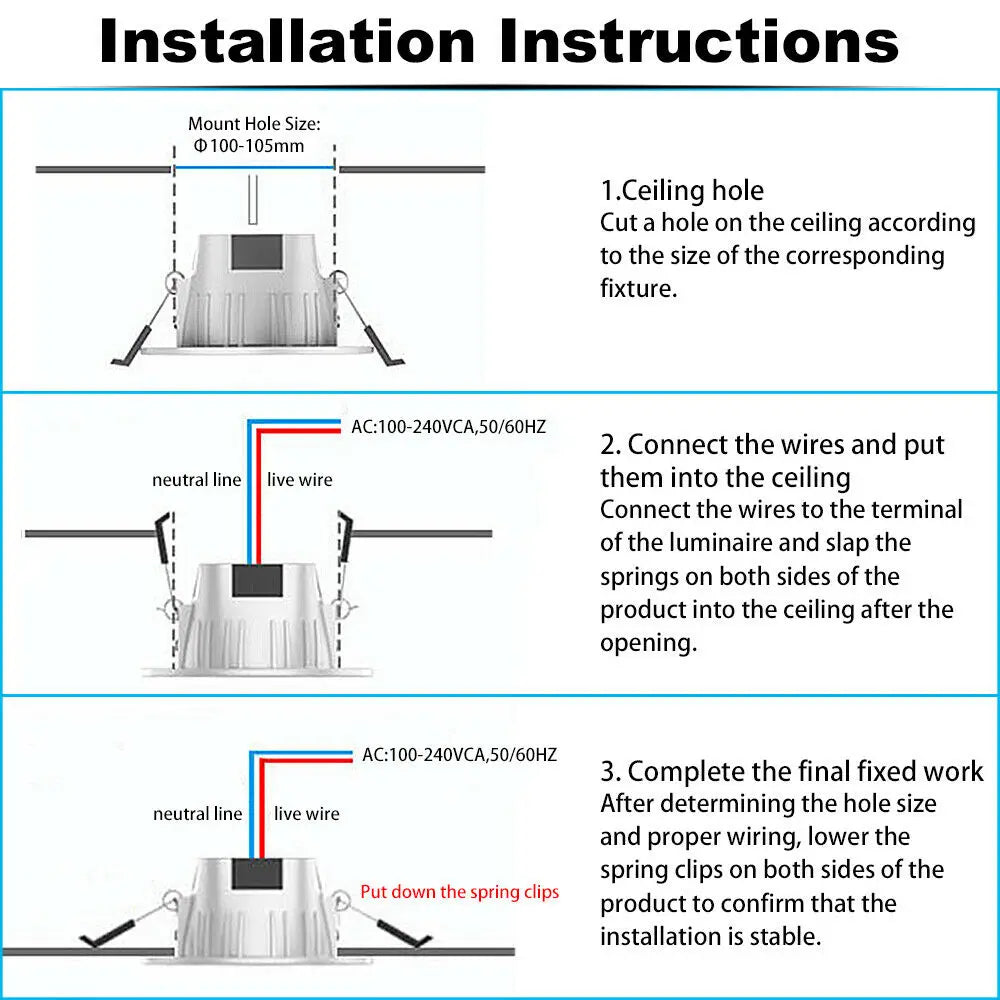 Installation Instructions

Mount Hole Size:
Φ100-105mm

1.Ceiling hole
Cut a hole on the ceiling according to the size of the corresponding fixture.

AC:100-240VCA,50/60HZ
neutral line
live wire

2. Connect the wires and put them into the ceiling
Connect the wires to the terminal of the luminaire and slap the springs on both sides of the product into the ceiling after the opening.

AC:100-240VCA,50/60HZ
neutral line
live wire
Put down the spring clips

3. Complete the final fixed work
After determining the hole size and proper wiring, lower the spring clips on both sides of the product to confirm that the installation is stable.