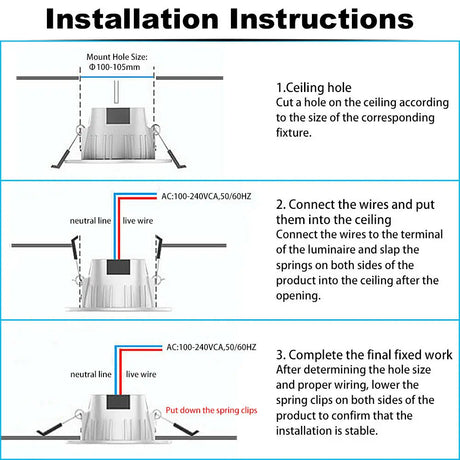 Installation Instructions

Mount Hole Size:
Φ100-105mm

1.Ceiling hole
Cut a hole on the ceiling according to the size of the corresponding fixture.

AC:100-240VCA,50/60HZ

neutral line

live wire

2. Connect the wires and put them into the ceiling
Connect the wires to the terminal of the luminaire and slap the springs on both sides of the product into the ceiling after the opening.

AC:100-240VCA,50/60HZ

neutral line

live wire

Put down the spring clips

3. Complete the final fixed work
After determining the hole size and proper wiring, lower the spring clips on both sides of the product to confirm that the installation is stable.