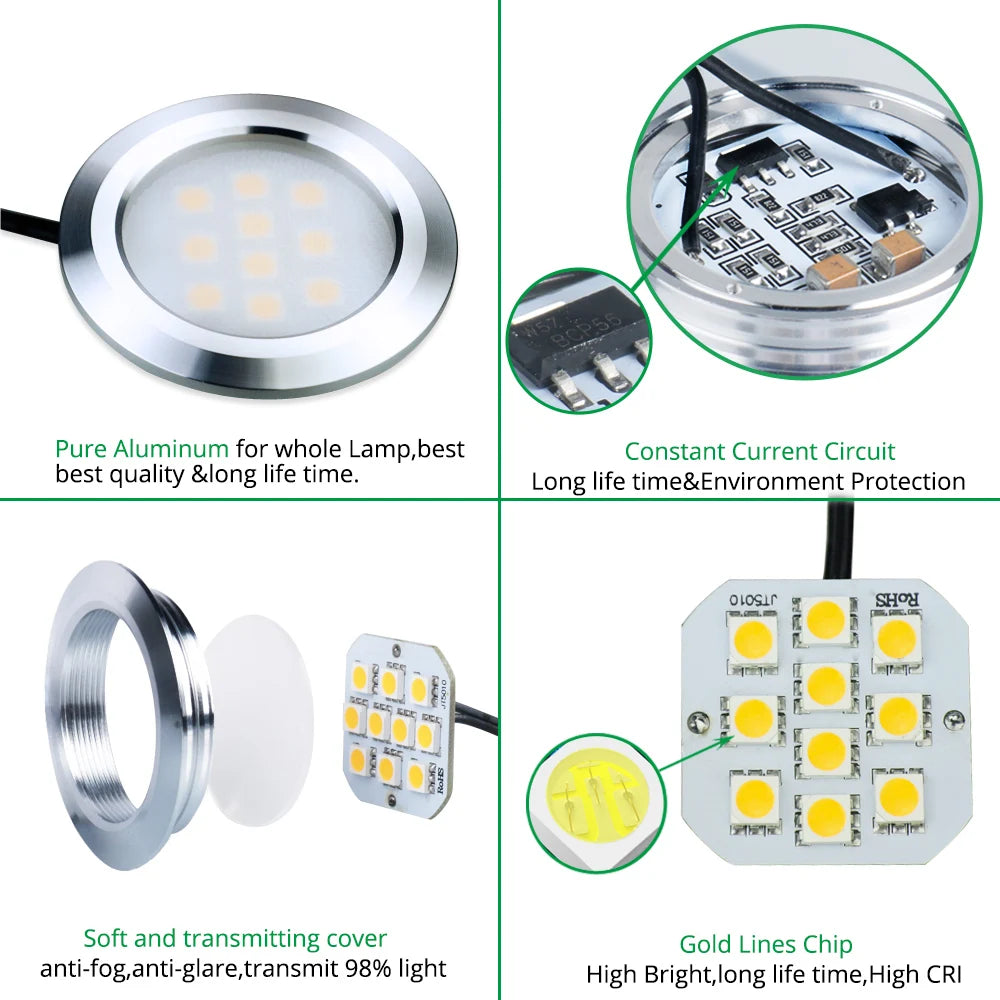 Pure Aluminum for whole Lamp,best best quality &long life time.

W5Z BCP56

Constant Current Circuit
Long life time&Environment Protection

JT5010
RoHS

Soft and transmitting cover
anti-fog,anti-glare,transmit 98% light

JT5010
RoHS

Gold Lines Chip
High Bright,long life time,High CRI