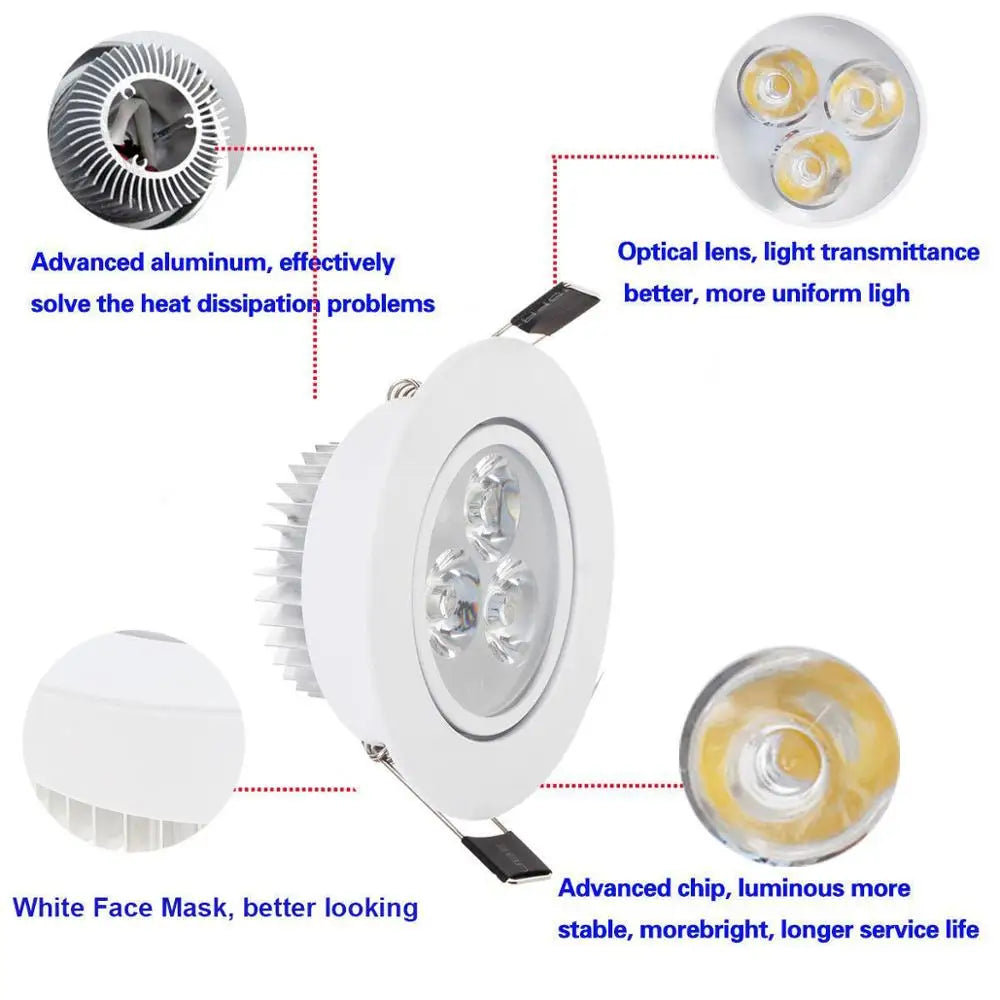 Advanced aluminum, effectively solve the heat dissipation problems

Optical lens, light transmittance better, more uniform ligh

White Face Mask, better looking

Advanced chip, luminous more stable, morebright, longer service life