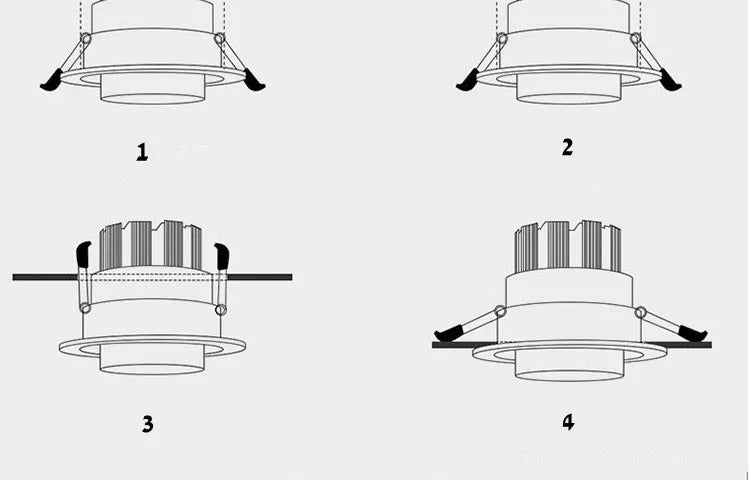 1

2

3

4