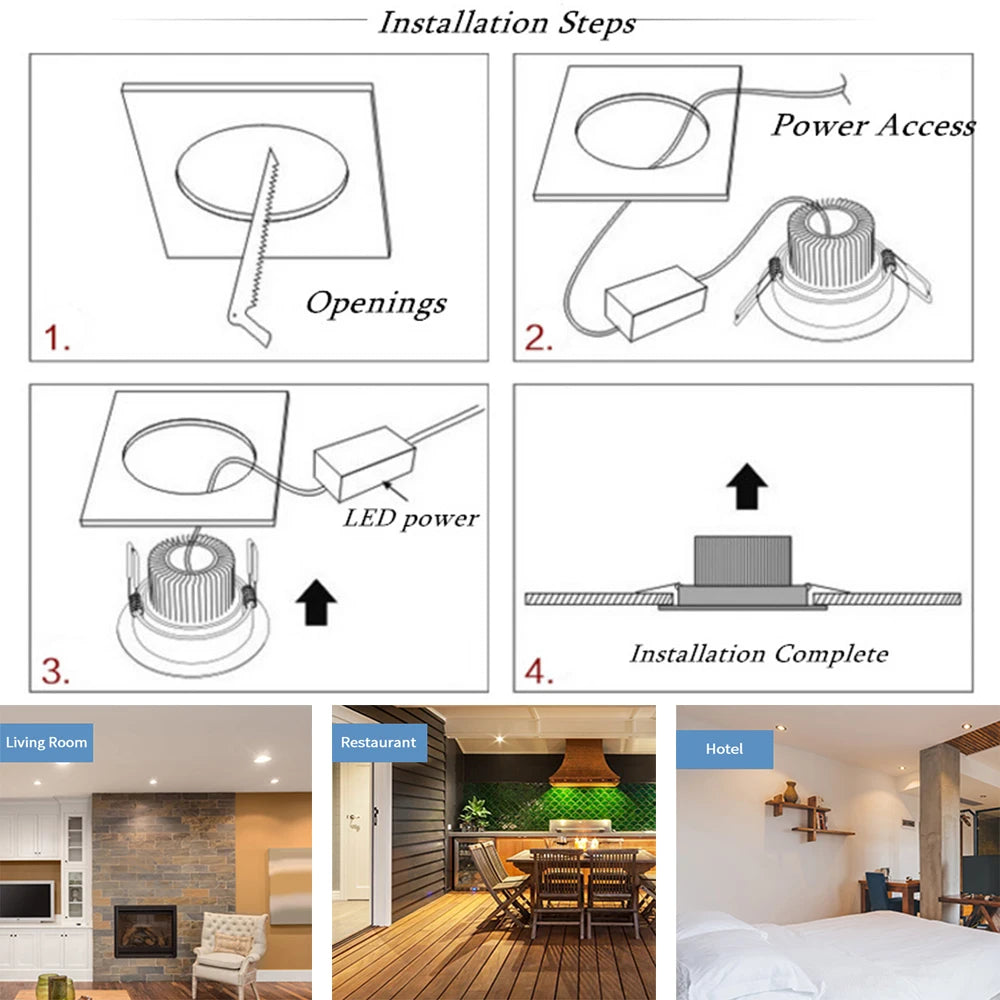 Installation Steps

Openings

1.

Power Access

2.

LED power

3.

Installation Complete

4.

Living Room

Restaurant

Hotel