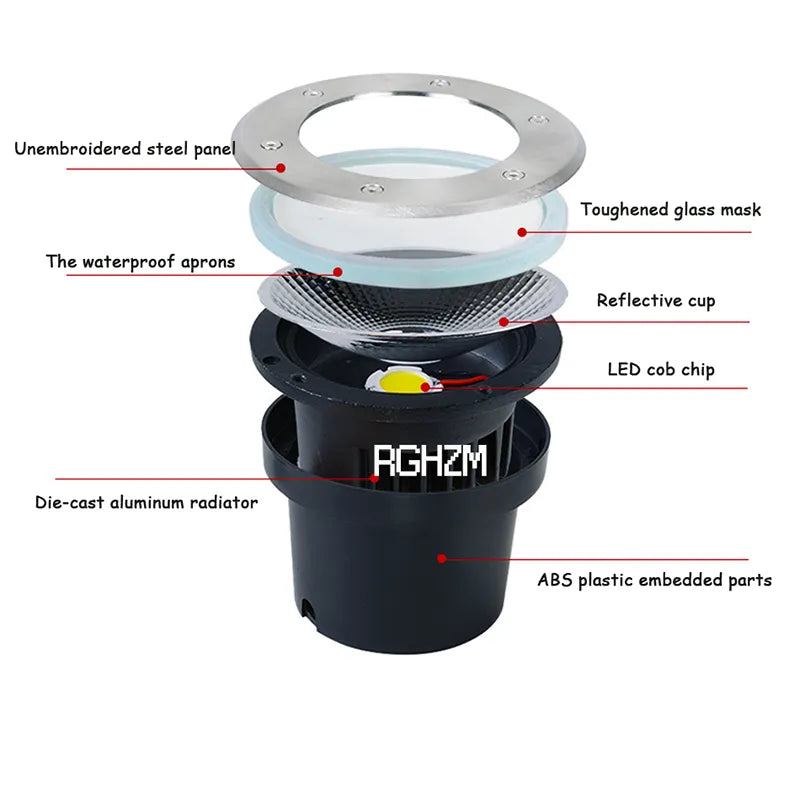 Unembroidered steel panel

Toughened glass mask

The waterproof aprons

Reflective cup

LED cob chip

RGHZM

Die-cast aluminum radiator

ABS plastic embedded parts