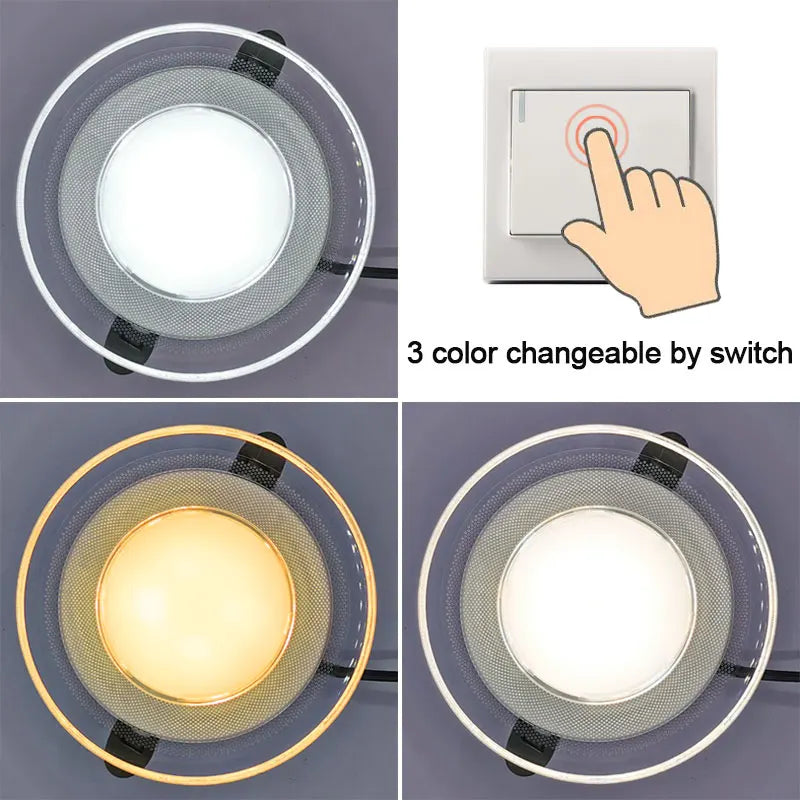 3 color changeable by switch