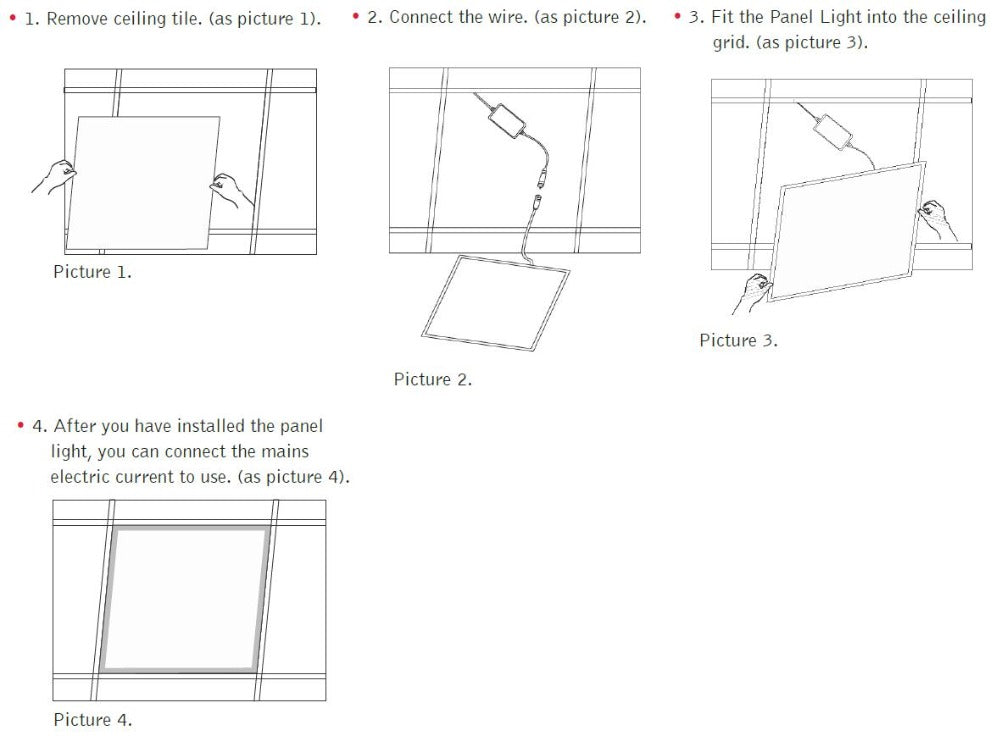 • 1. Remove ceiling tile. (as picture 1).

Picture 1.

• 2. Connect the wire. (as picture 2).

Picture 2.

• 3. Fit the Panel Light into the ceiling grid. (as picture 3).

Picture 3.

• 4. After you have installed the panel light, you can connect the mains electric current to use. (as picture 4).

Picture 4.