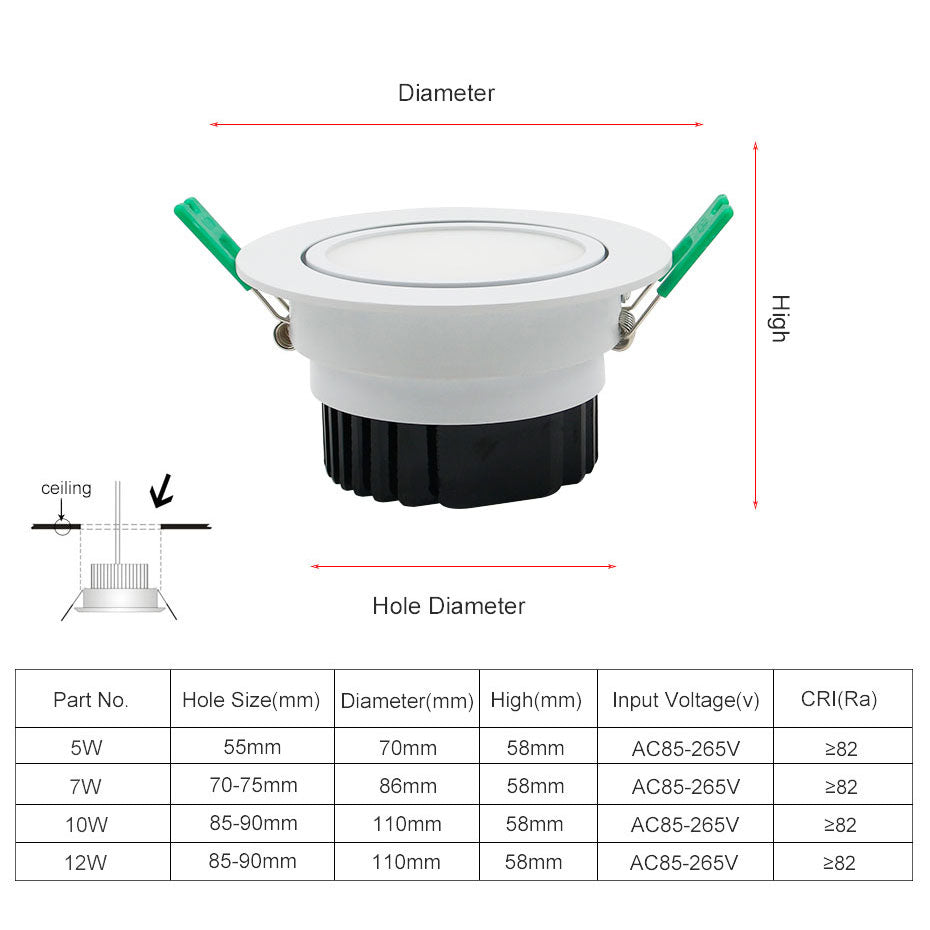 Diameter

High

ceiling

Hole Diameter

| Part No. | Hole Size(mm) | Diameter(mm) | High(mm) | Input Voltage(v) | CRI(Ra) |
|---|---|---|---|---|---|
| 5W | 55mm | 70mm | 58mm | AC85-265V | ≥82 |
| 7W | 70-75mm | 86mm | 58mm | AC85-265V | ≥82 |
| 10W | 85-90mm | 110mm | 58mm | AC85-265V | ≥82 |
| 12W | 85-90mm | 110mm | 58mm | AC85-265V | ≥82 |