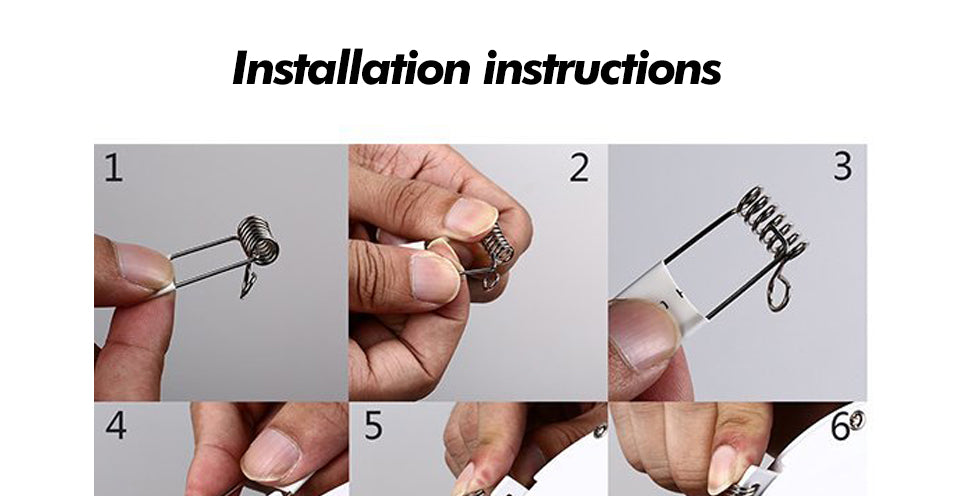 Installation instructions

1

2

3

4

5

6