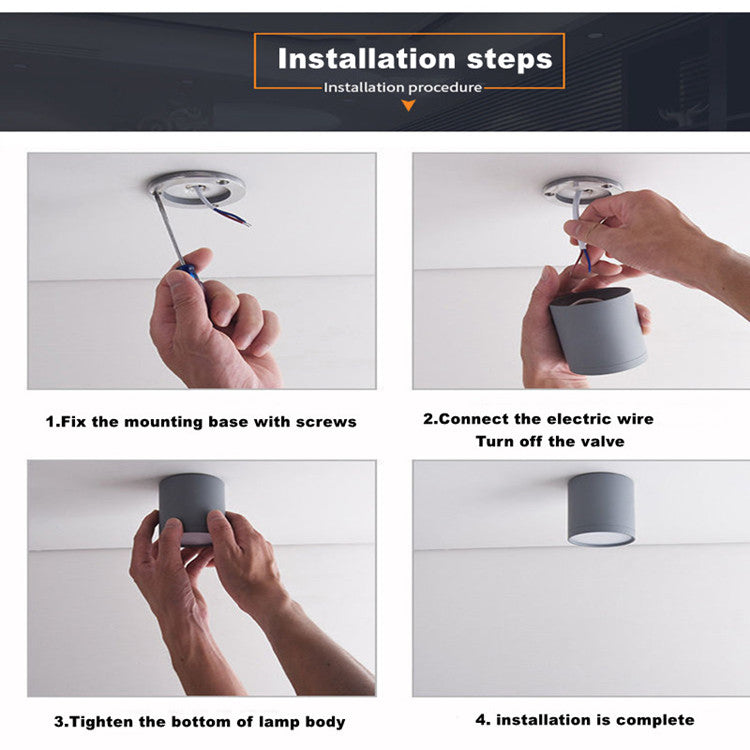 Installation steps
Installation procedure

1.Fix the mounting base with screws

2.Connect the electric wire
Turn off the valve

3.Tighten the bottom of lamp body

4. installation is complete