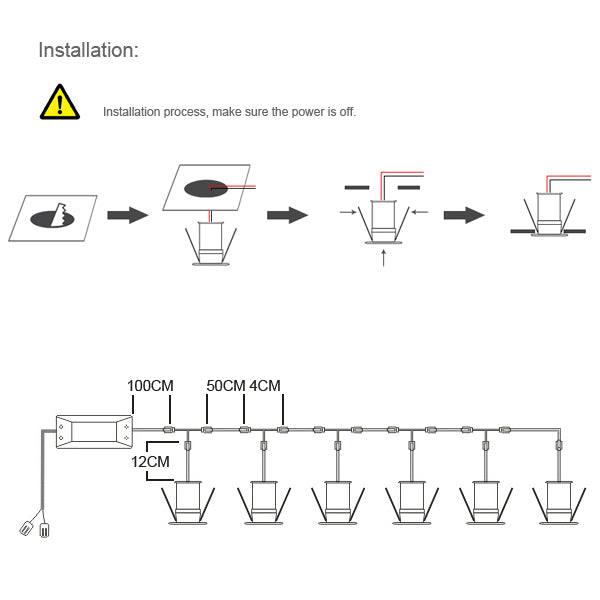 Installation:

Installation process, make sure the power is off.

100CM

50CM 4CM

12CM