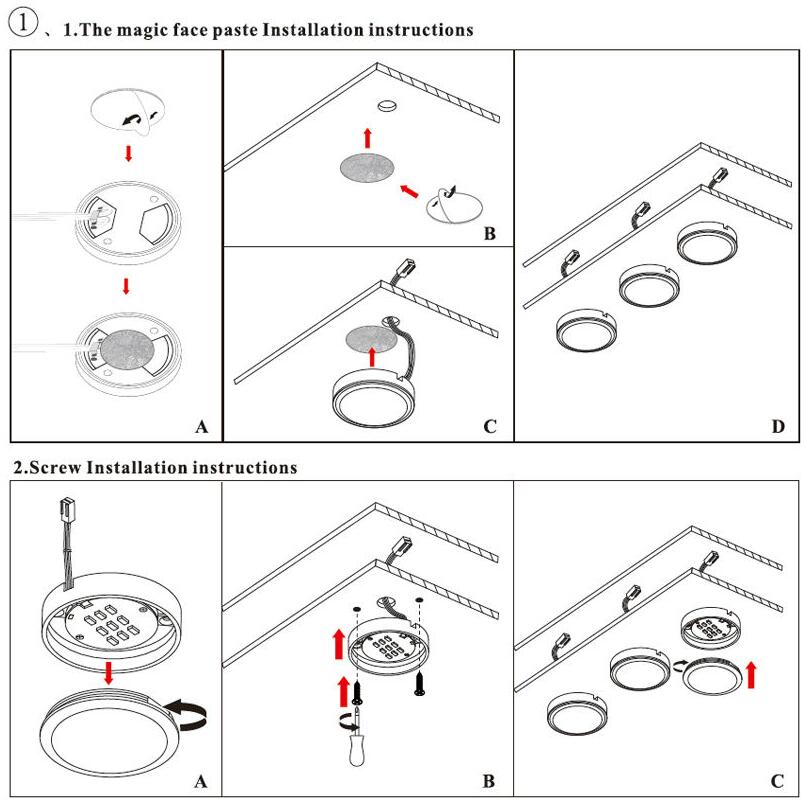 ①、1.The magic face paste Installation instructions

A

B

C

D

2.Screw Installation instructions

A

B

C