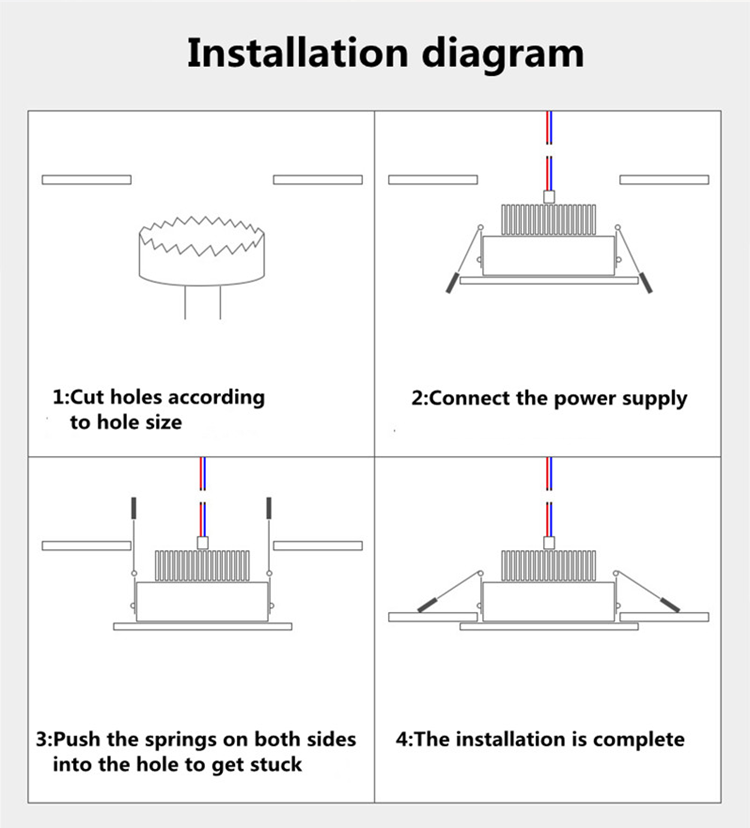 Installation diagram

1:Cut holes according to hole size

2:Connect the power supply

3:Push the springs on both sides into the hole to get stuck

4:The installation is complete